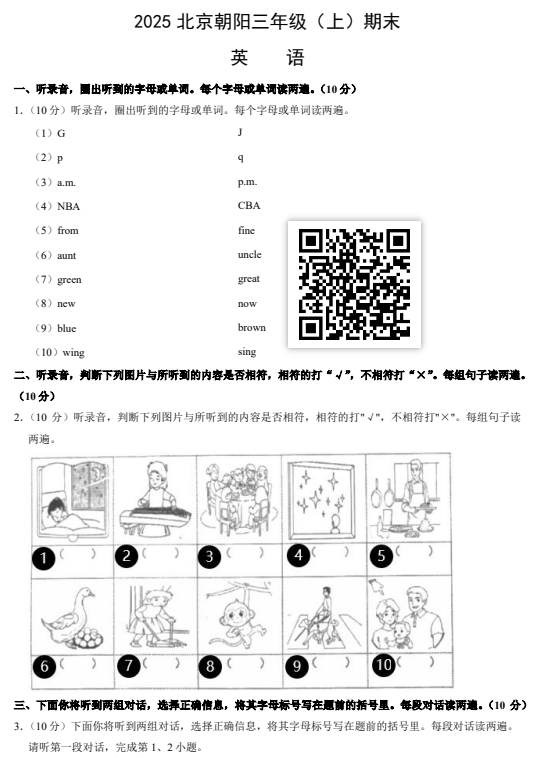 2025 北京朝阳三年级（上）期末

英　语

一、听录音，圈出听到的字母或单词。每个字母或单词读两遍。（10 分）

1.（10 分）听录音，圈出听到的字母或单词。每个字母或单词读两遍。

（1）G　　J

（2）p　　q

（3）a.m.　　p.m.

（4）NBA　　CBA

（5）from　　fine

（6）aunt　　uncle

（7）green　　great

（8）new　　now

（9）blue　　brown

（10）wing　　sing

二、听录音，判断下列图片与所听到的内容是否相符，相符的打“√”，不相符打“×”。每组句子读两遍。（10 分）

2.（10 分）听录音，判断下列图片与所听到的内容是否相符，相符的打"√"，不相符打"×"。每组句子读两遍。

1（　）　2（　）　3（　）　4（　）　5（　）

6（　）　7（　）　8（　）　9（　）　10（　）

三、下面你将听到两组对话，选择正确信息，将其字母标号写在题前的括号里。每段对话读两遍。（10 分）

3.（10 分）下面你将听到两组对话，选择正确信息，将其字母标号写在题前的括号里。每段对话读两遍。

请听第一段对话，完成第 1、2 小题。